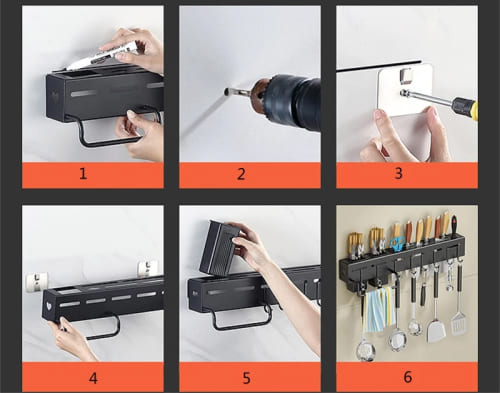 1

2

3

4

5

6